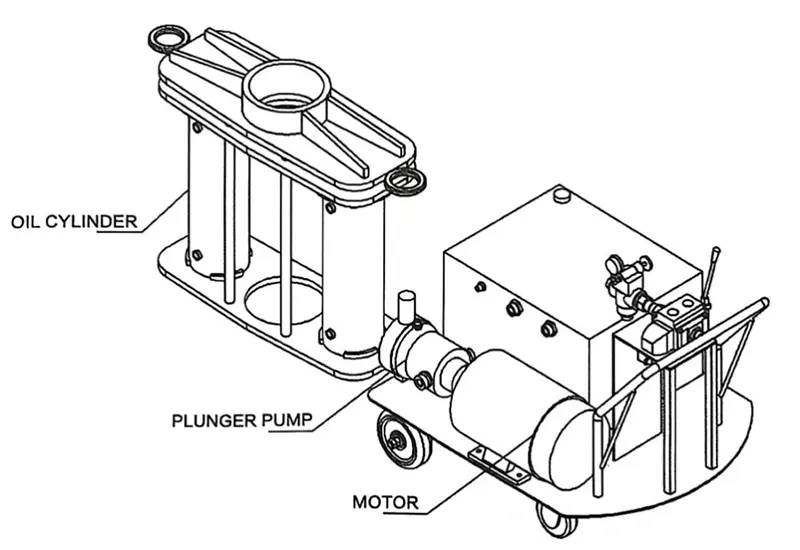 OIL CYLINDER

PLUNGER PUMP

MOTOR